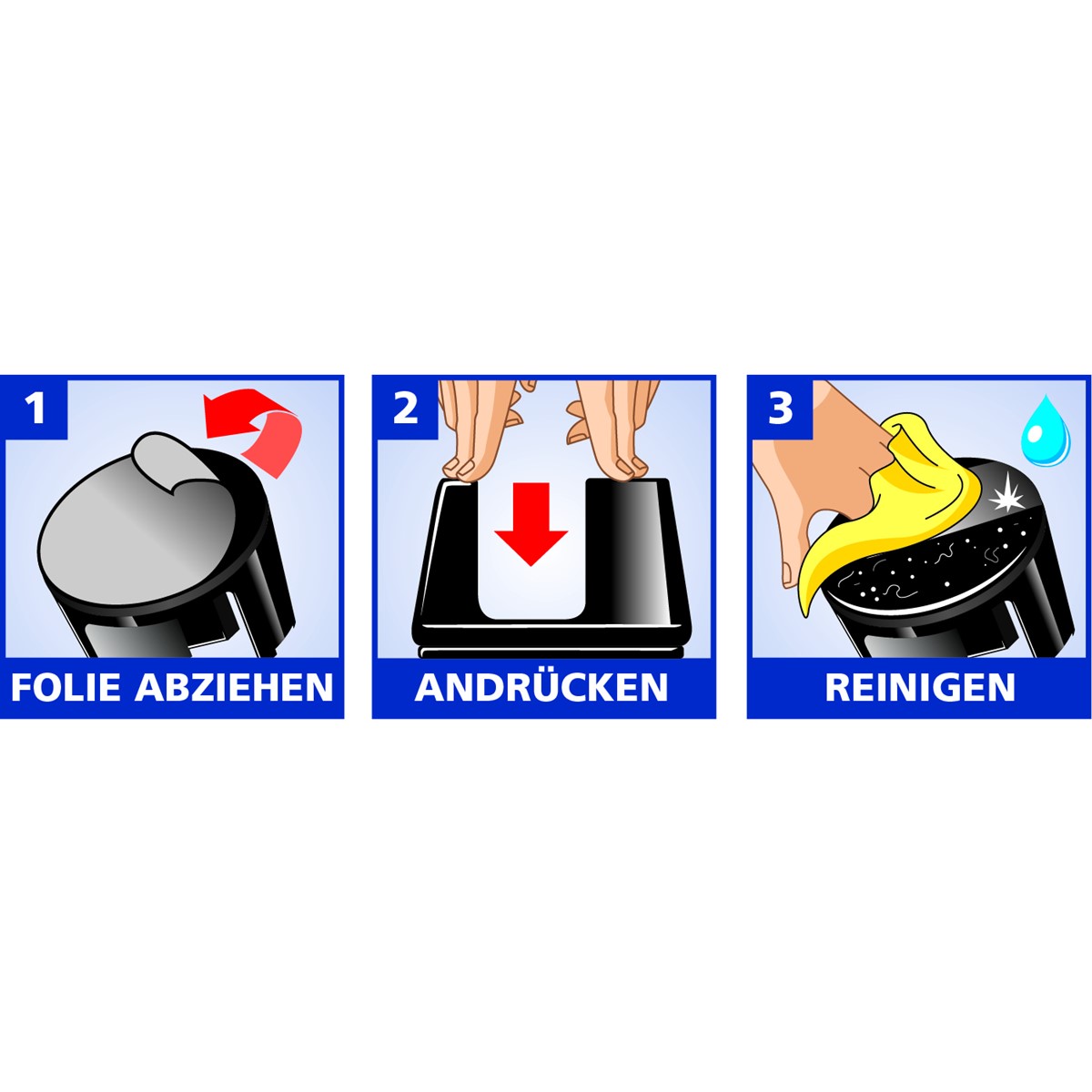 1
FOLIE ABZIEHEN

2
ANDRÜCKEN

3
REINIGEN