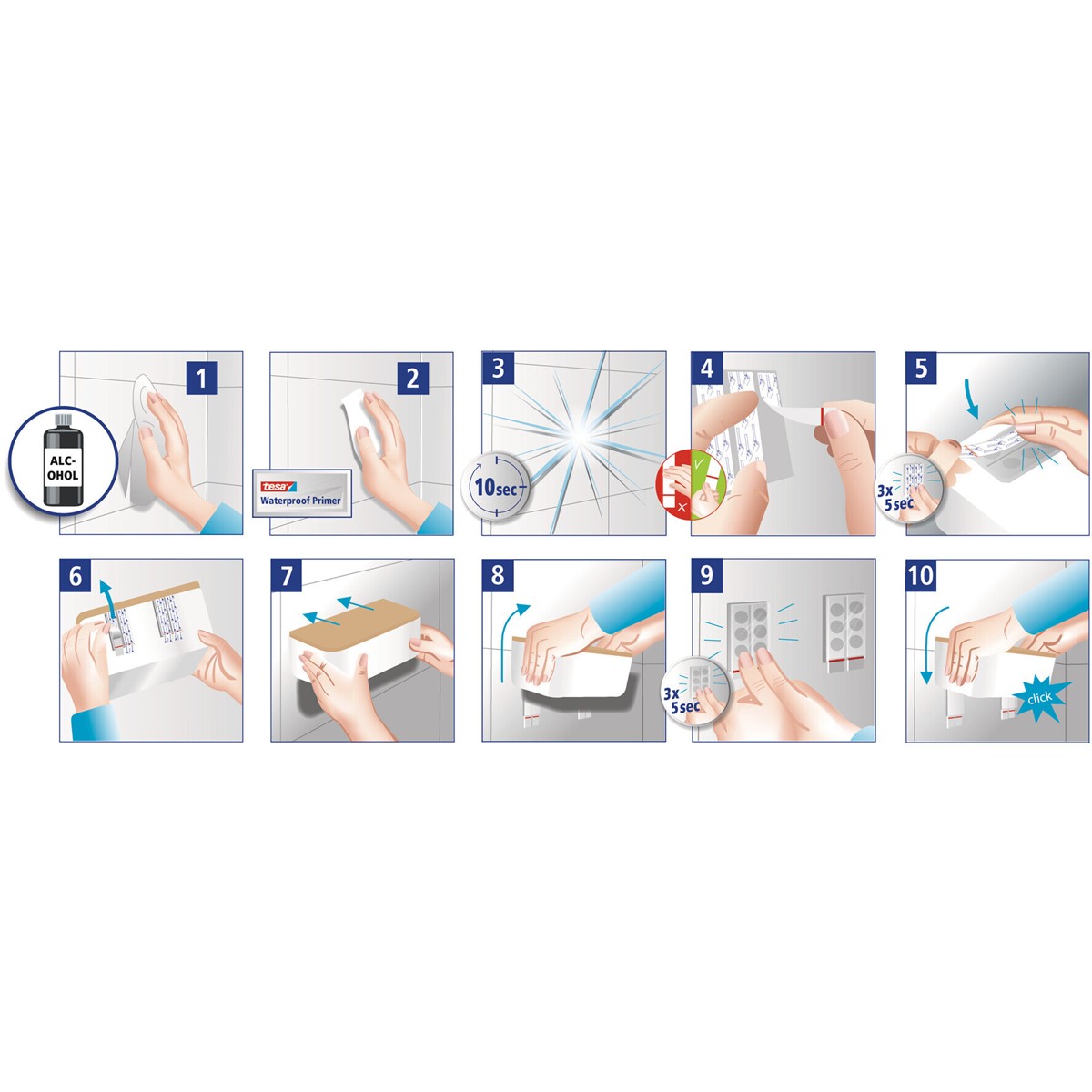 1
ALC-OHOL

2
tesa
Waterproof Primer

3
10sec

4

5
3x
5sec

6

7

8

9
3x
5sec

10
click