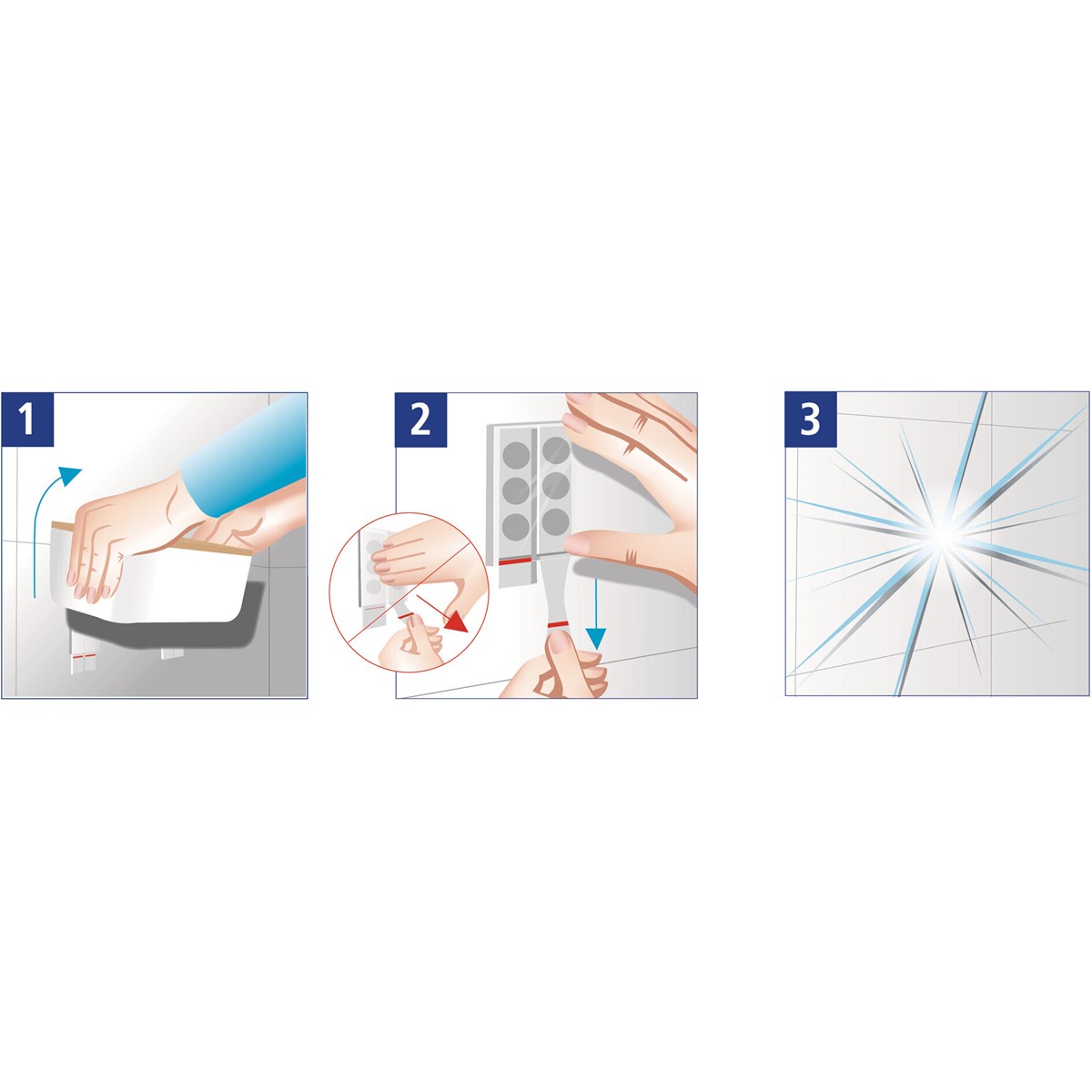 1

2

3