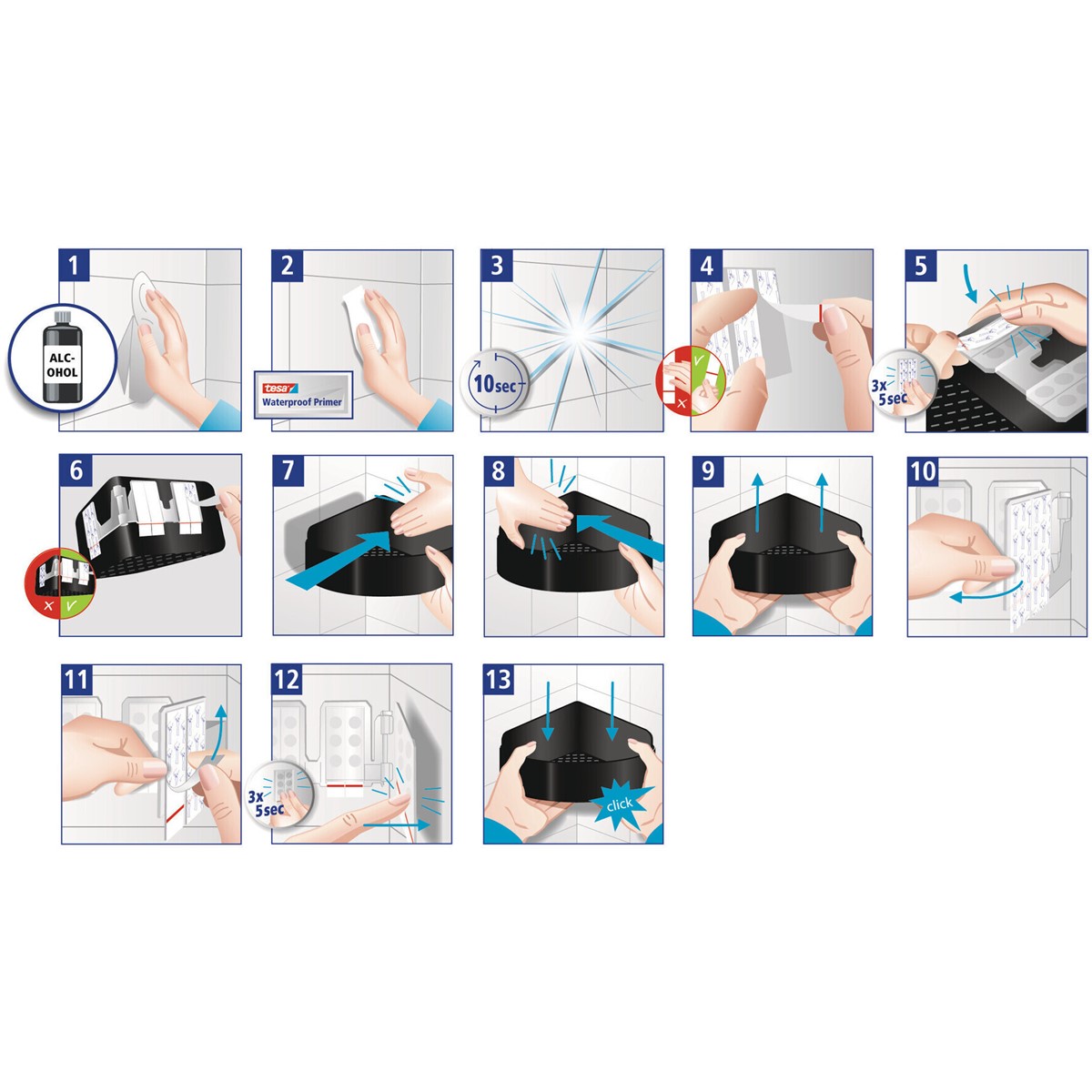 1

ALC-OHOL

2

tesa
Waterproof Primer

3

10sec

4

5

3x
5sec

6

7

8

9

10

11

12

3x
5sec

13

click