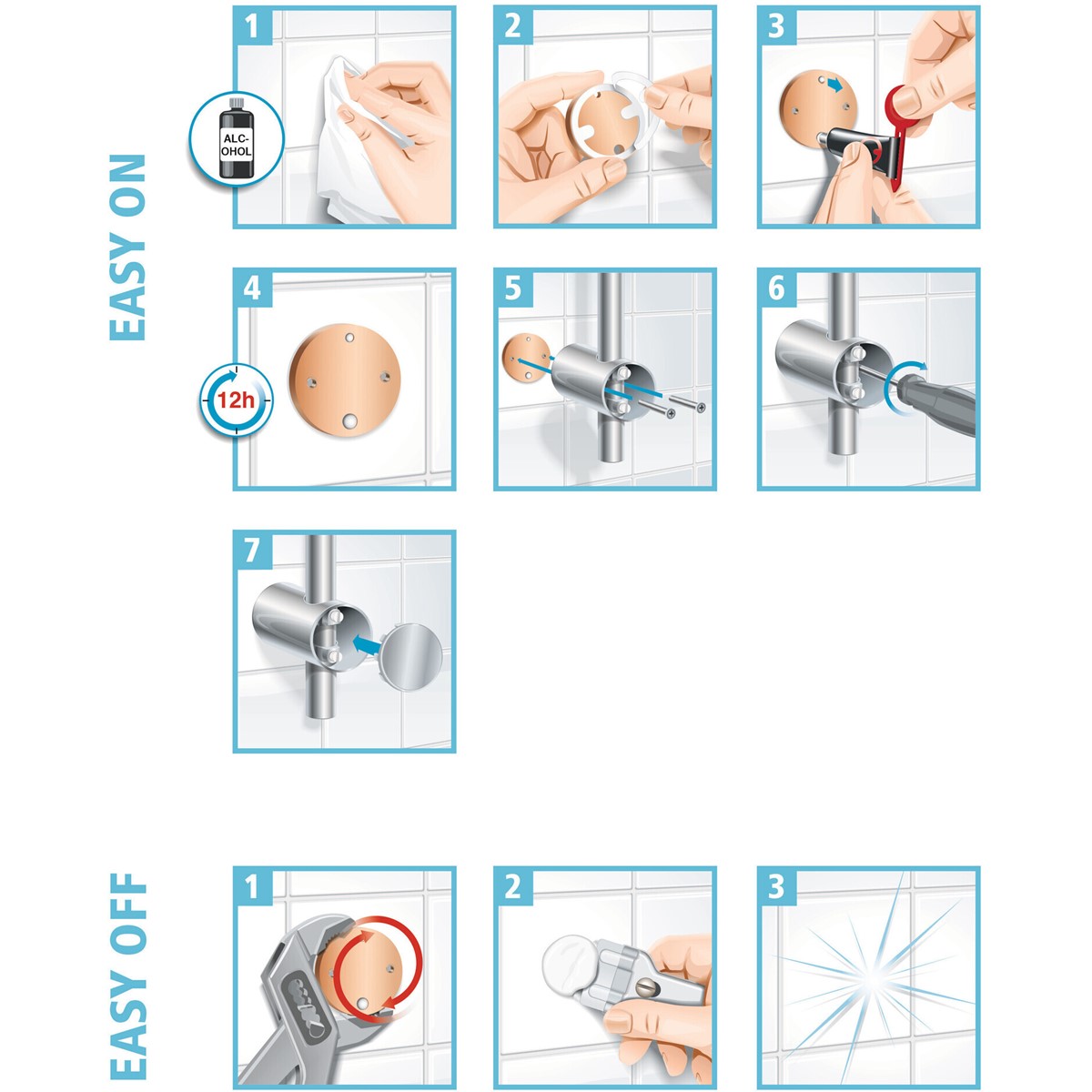 EASY ON

1

ALC-OHOL

2

3

4

12h

5

6

7

EASY OFF

1

2

3