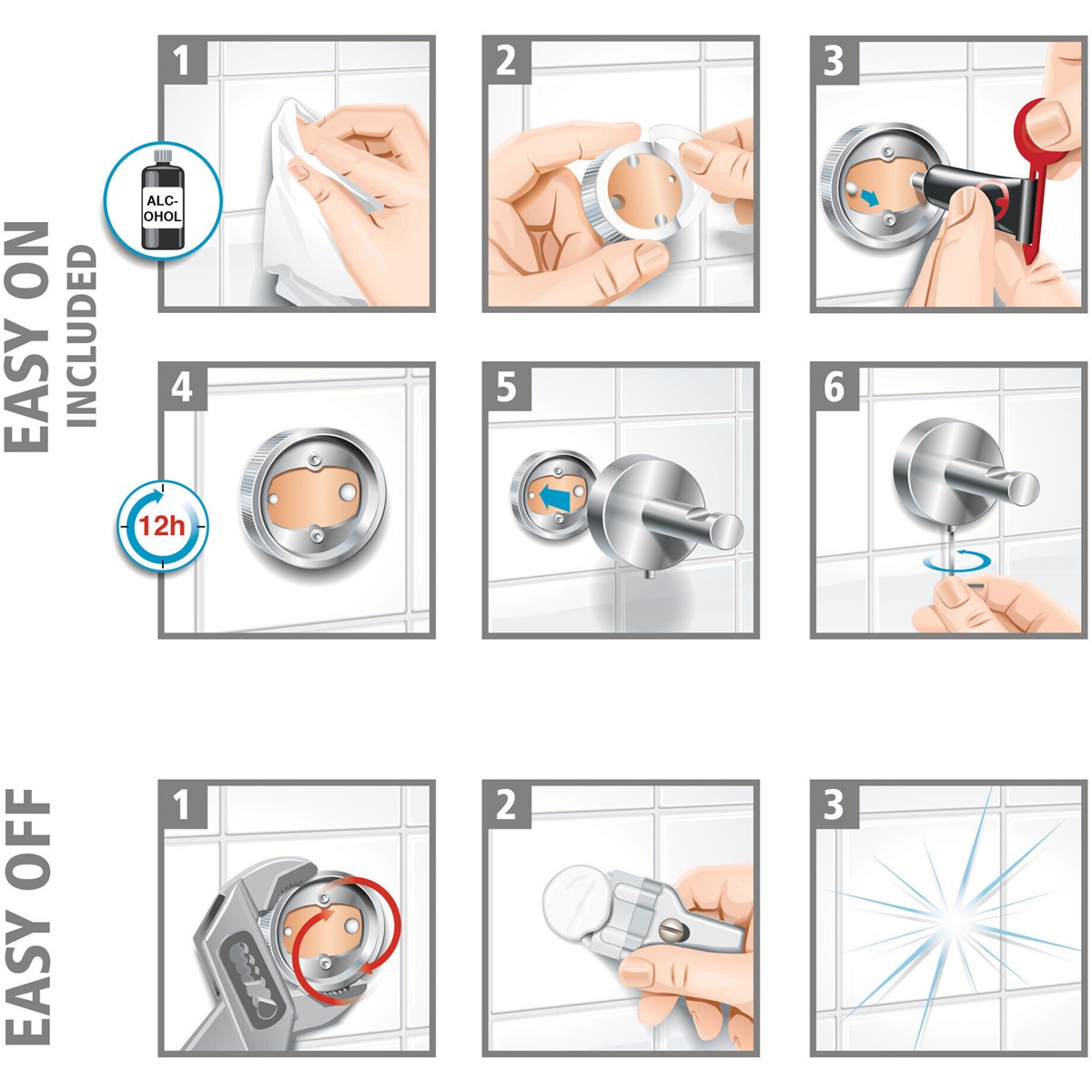 EASY ON
INCLUDED

1
ALC-OHOL

2

3

4
12h

5

6

EASY OFF

1

2

3